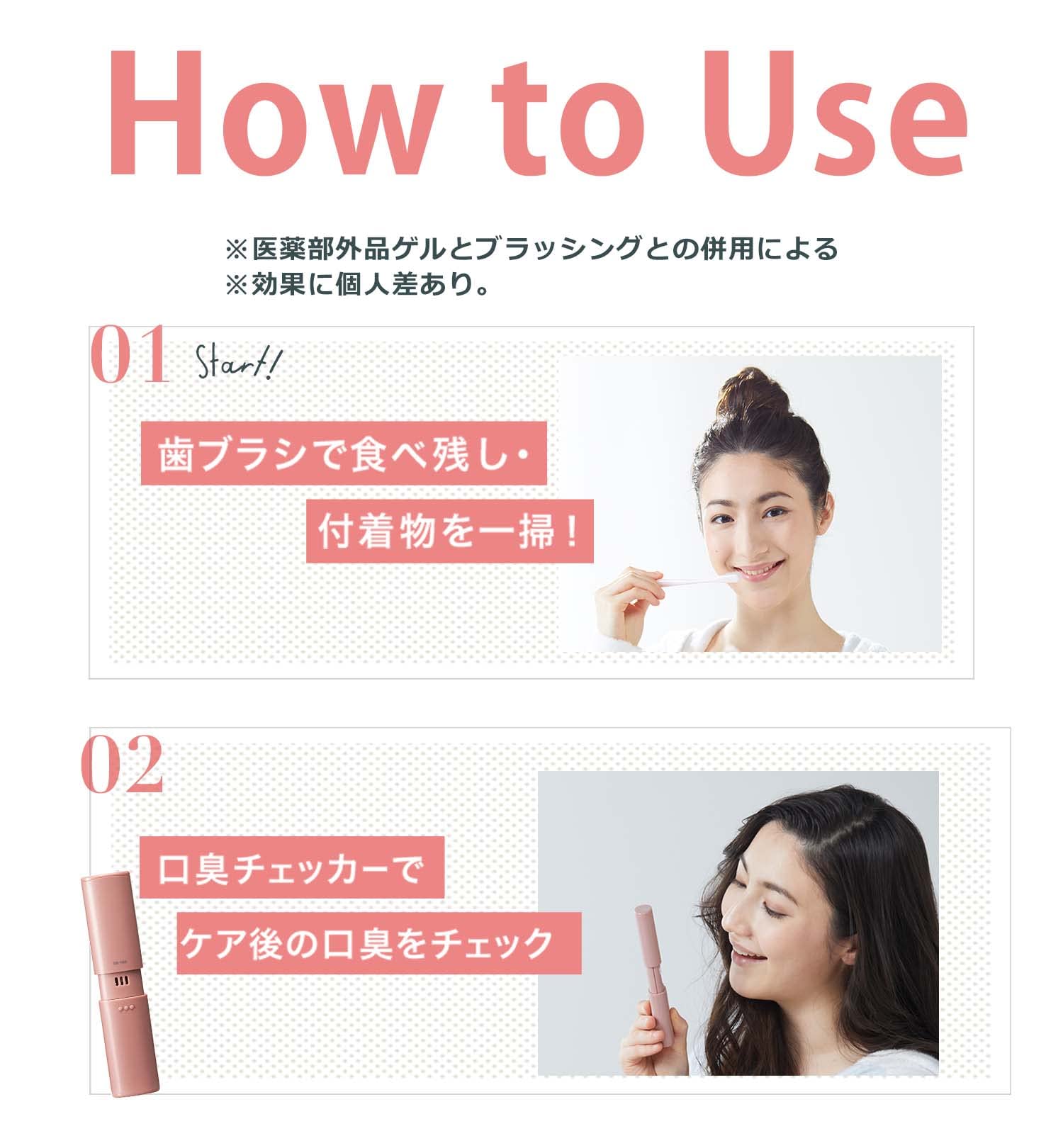 How to Use

※医薬部外品ゲルとブラッシングとの併用による
※効果に個人差あり。

01 Start!

歯ブラシで食べ残し・
付着物を一掃！

02

口臭チェッカーで
ケア後の口臭をチェック