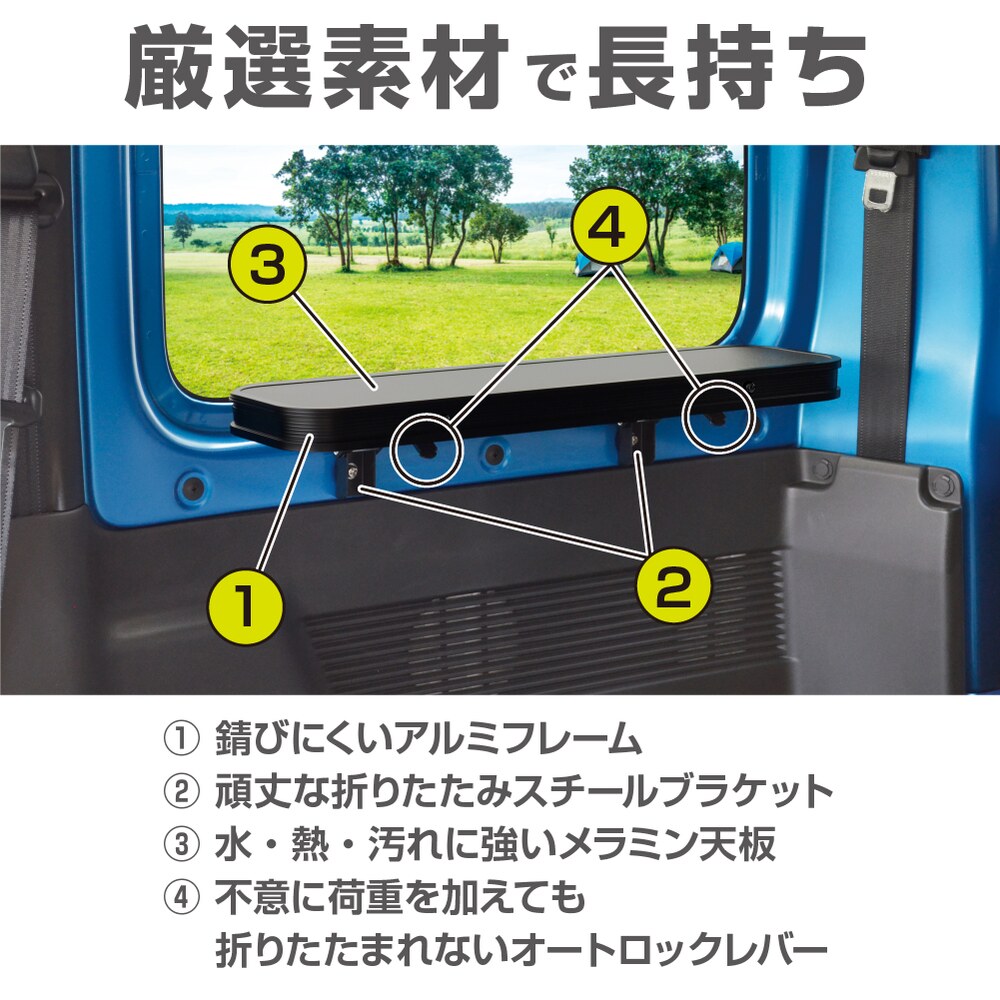 厳選素材で長持ち

3

4

1

2

① 錆びにくいアルミフレーム
② 頑丈な折りたたみスチールブラケット
③ 水・熱・汚れに強いメラミン天板
④ 不意に荷重を加えても折りたたまれないオートロックレバー