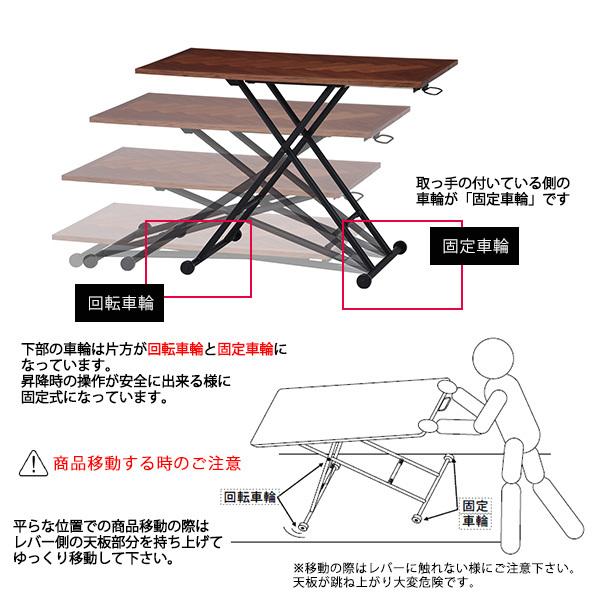 取っ手の付いている側の車輪が「固定車輪」です

固定車輪

回転車輪

下部の車輪は片方が回転車輪と固定車輪になっています。
昇降時の操作が安全に出来る様に固定式になっています。

商品移動する時のご注意

回転車輪

固定車輪

平らな位置での商品移動の際はレバー側の天板部分を持ち上げてゆっくり移動して下さい。

※移動の際はレバーに触れない様にご注意下さい。天板が跳ね上がり大変危険です。