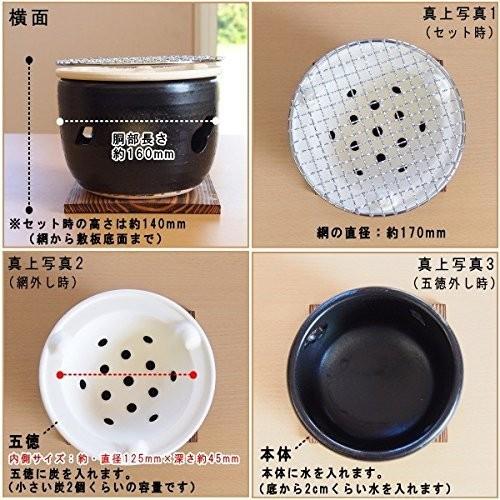 横面

胴部長さ
約160mm

※セット時の高さは約140mm
（網から敷板底面まで）

真上写真1
（セット時）

網の直径：約170mm

真上写真2
（網外し時）

五徳
内側サイズ：約・直径125mm×深さ約45mm
五徳に炭を入れます。
（小さい炭2個くらいの容量です）

真上写真3
（五徳外し時）

本体
本体に水を入れます。
（底から2cmくらい水を入れます）