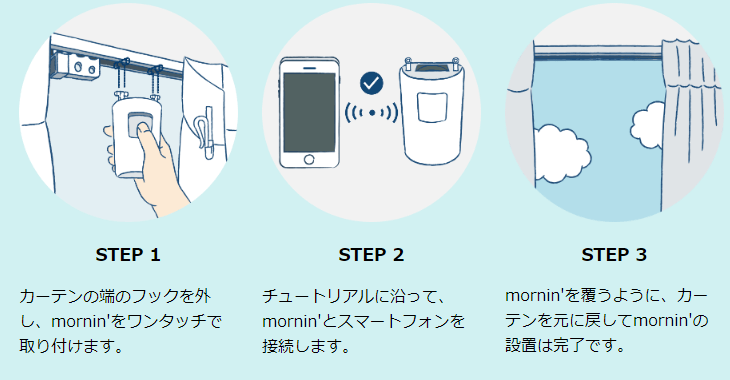 STEP 1

カーテンの端のフックを外し、mornin'をワンタッチで取り付けます。

STEP 2

チュートリアルに沿って、mornin'とスマートフォンを接続します。

STEP 3

mornin'を覆うように、カーテンを元に戻してmornin'の設置は完了です。