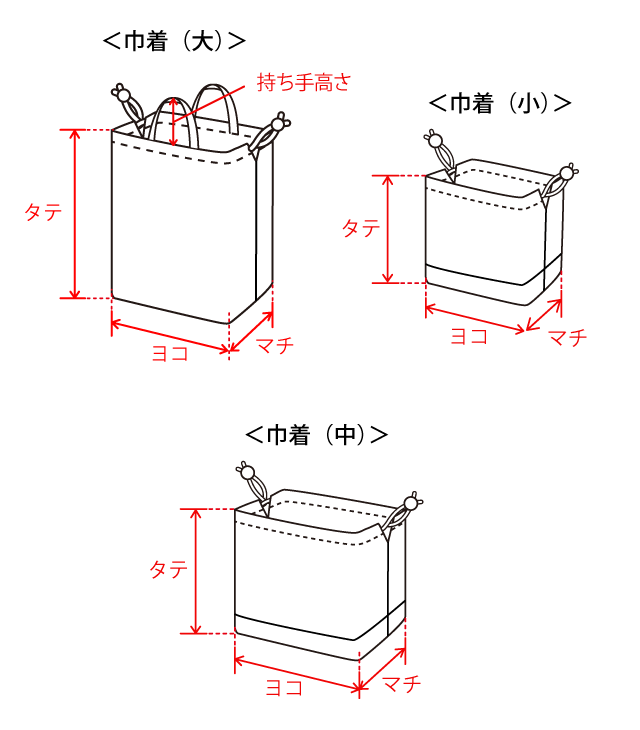 ＜巾着（大）＞

持ち手高さ

タテ

ヨコ

マチ

＜巾着（小）＞

タテ

ヨコ

マチ

＜巾着（中）＞

タテ

ヨコ

マチ