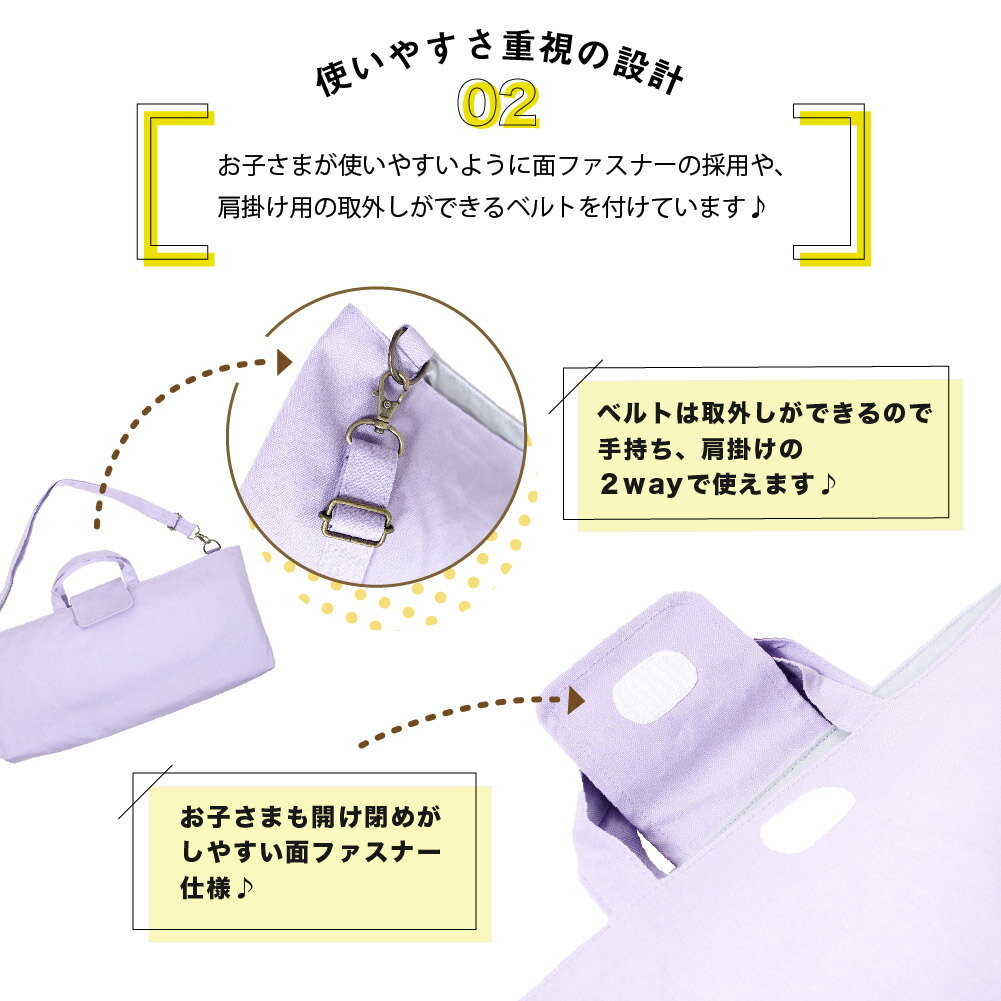 使いやすさ重視の設計
02

お子さまが使いやすいように面ファスナーの採用や、肩掛け用の取外しができるベルトを付けています♪

ベルトは取外しができるので手持ち、肩掛けの２wayで使えます♪

お子さまも開け閉めがしやすい面ファスナー仕様♪