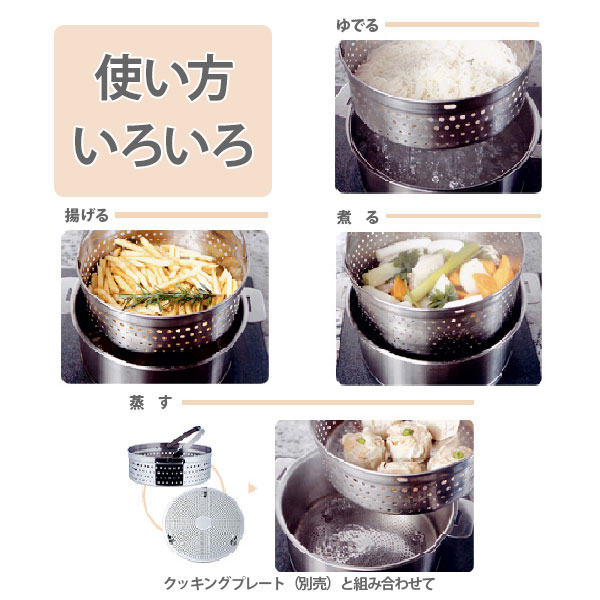 使い方
いろいろ

ゆでる

揚げる

煮　る

蒸　す

クッキングプレート（別売）と組み合わせて