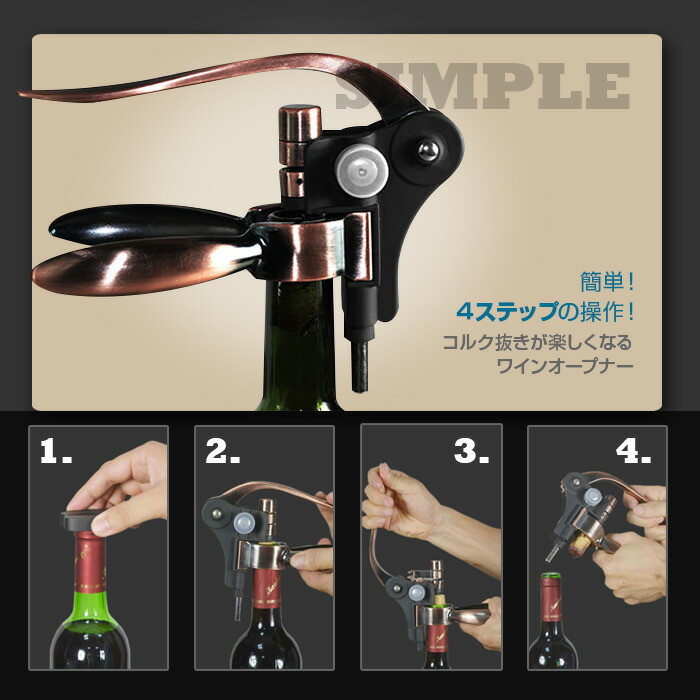 SIMPLE

簡単！
4ステップの操作！
コルク抜きが楽しくなる
ワインオープナー

1.

2.

3.

4.